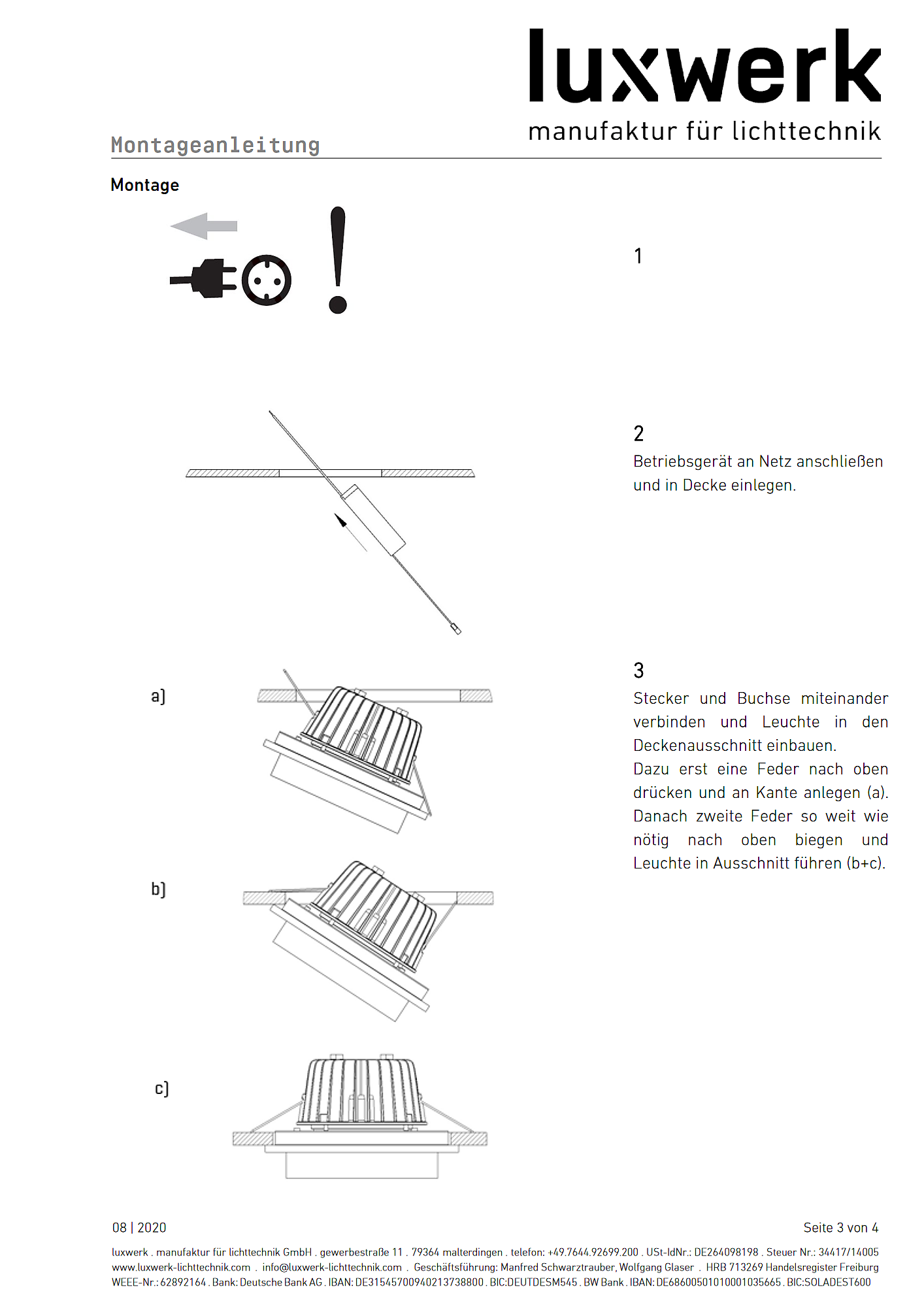 luxwerk
manufaktur für lichttechnik

Montageanleitung

Montage

1

2
Betriebsgerät an Netz anschließen und in Decke einlegen.

a)

b)

c)

3
Stecker und Buchse miteinander verbinden und Leuchte in den Deckenausschnitt einbauen.
Dazu erst eine Feder nach oben drücken und an Kante anlegen (a). Danach zweite Feder so weit wie nötig nach oben biegen und Leuchte in Ausschnitt führen (b+c).

08 | 2020

Seite 3 von 4

luxwerk . manufaktur für lichttechnik GmbH . gewerbestraße 11 . 79364 malterdingen . telefon: +49.7644.92699.200 . USt-IdNr.: DE264098198 . Steuer Nr.: 34417/14005
www.luxwerk-lichttechnik.com . info@luxwerk-lichttechnik.com . Geschäftsführung: Manfred Schwarztrauber, Wolfgang Glaser . HRB 713269 Handelsregister Freiburg
WEEE-Nr.: 62892164 . Bank: Deutsche Bank AG . IBAN: DE31545700940213738800 . BIC:DEUTDESM545 . BW Bank . IBAN: DE68600501010001035665 . BIC:SOLADEST600